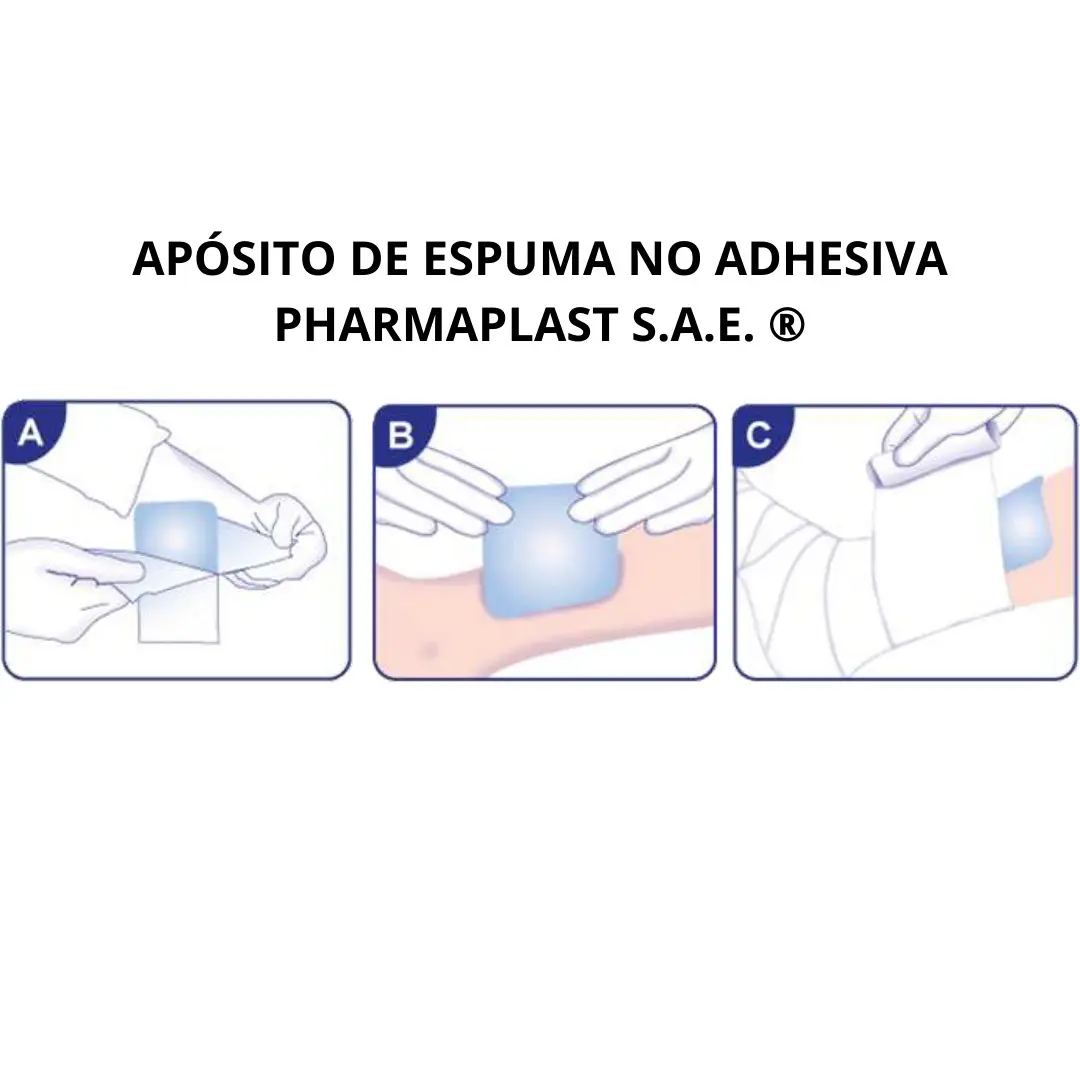 APÓSITO DE ESPUMA NO ADHESIVA
PHARMAPLAST S.A.E. ®

A

B

C